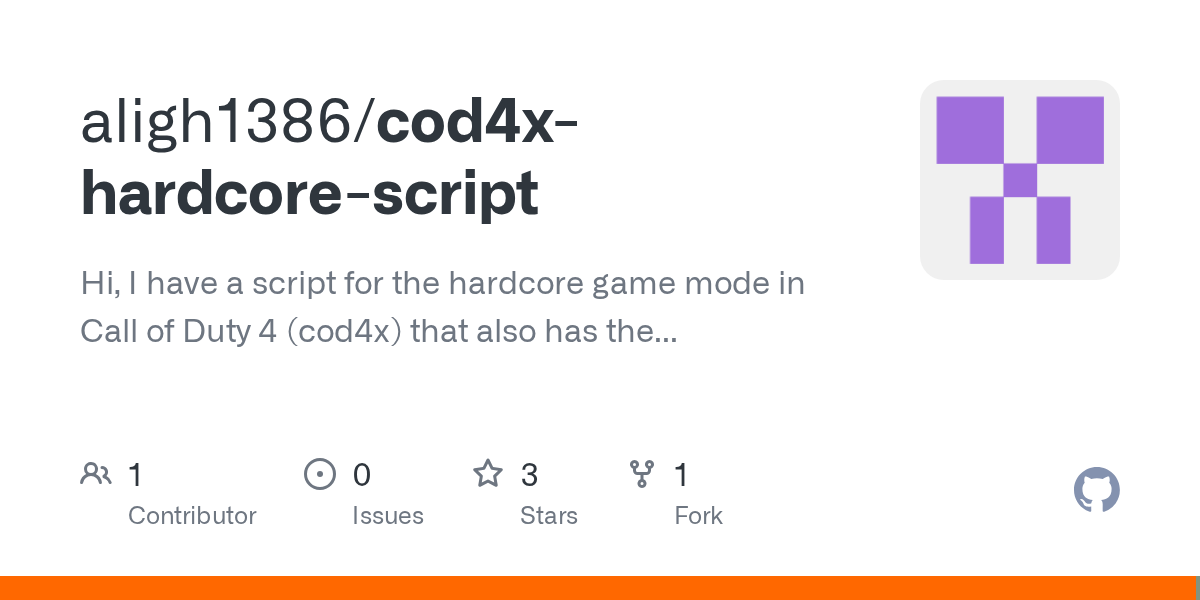 aligh1386/cod4x-hardcore-script

Hi, I have a script for the hardcore game mode in Call of Duty 4 (cod4x) that also has the...

1
Contributor

0
Issues

3
Stars

1
Fork